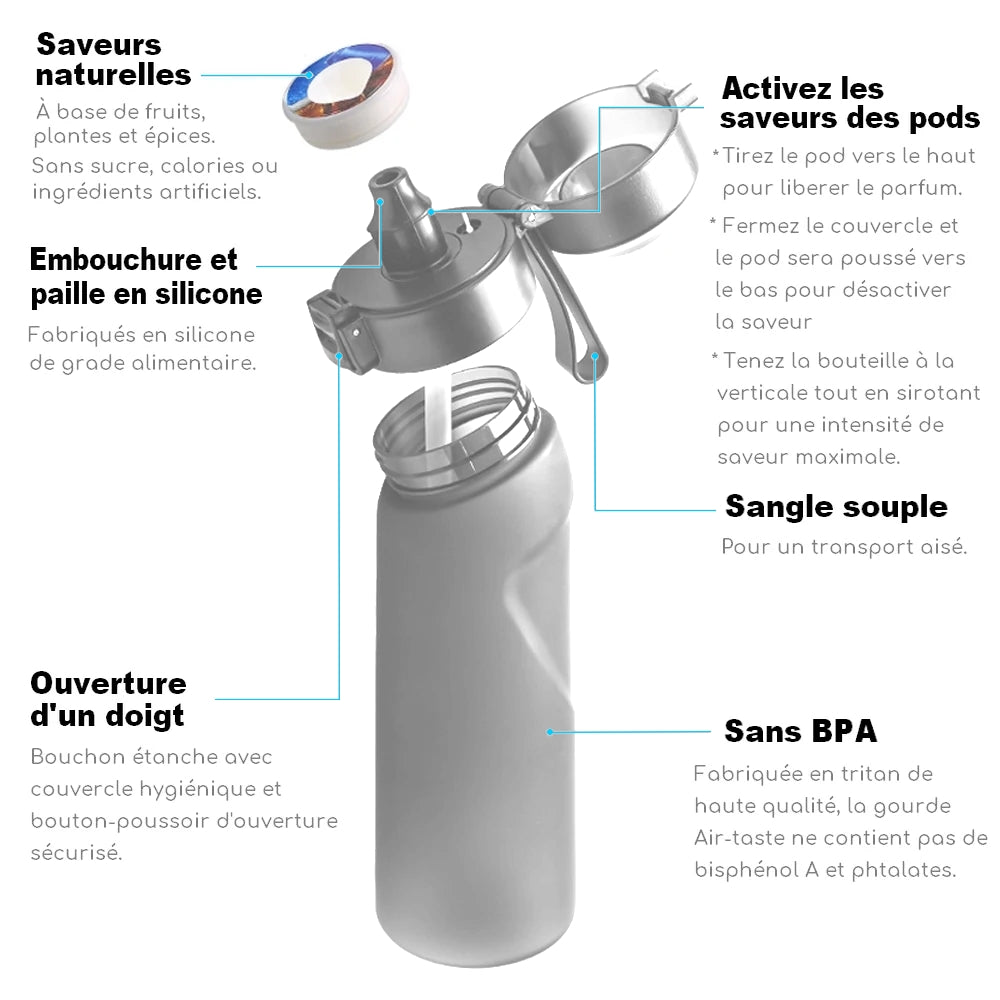 Saveurs naturelles

À base de fruits, plantes et épices. Sans sucre, calories ou ingrédients artificiels.

Embouchure et paille en silicone

Fabriqués en silicone de grade alimentaire.

Ouverture d'un doigt

Bouchon étanche avec couvercle hygiénique et bouton-poussoir d'ouverture sécurisé.

Activez les saveurs des pods

* Tirez le pod vers le haut pour liberer le parfum.

* Fermez le couvercle et le pod sera poussé vers le bas pour désactiver la saveur

* Tenez la bouteille à la verticale tout en sirotant pour une intensité de saveur maximale.

Sangle souple

Pour un transport aisé.

Sans BPA

Fabriquée en tritan de haute qualité, la gourde Air-taste ne contient pas de bisphénol A et phtalates.